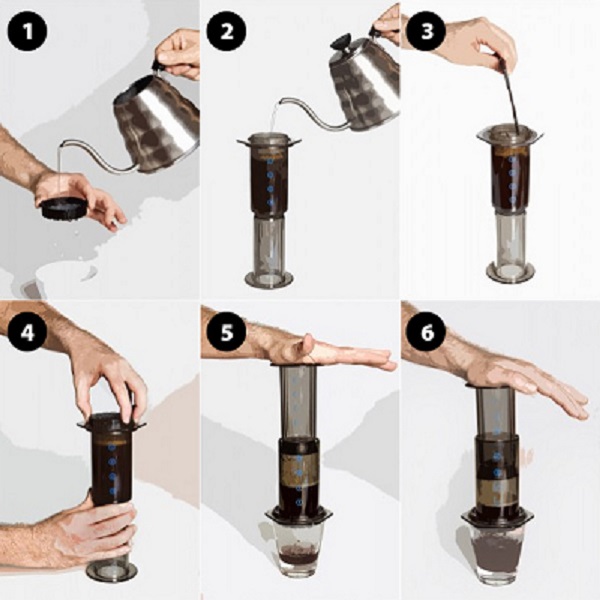 1
2
3
4
5
6